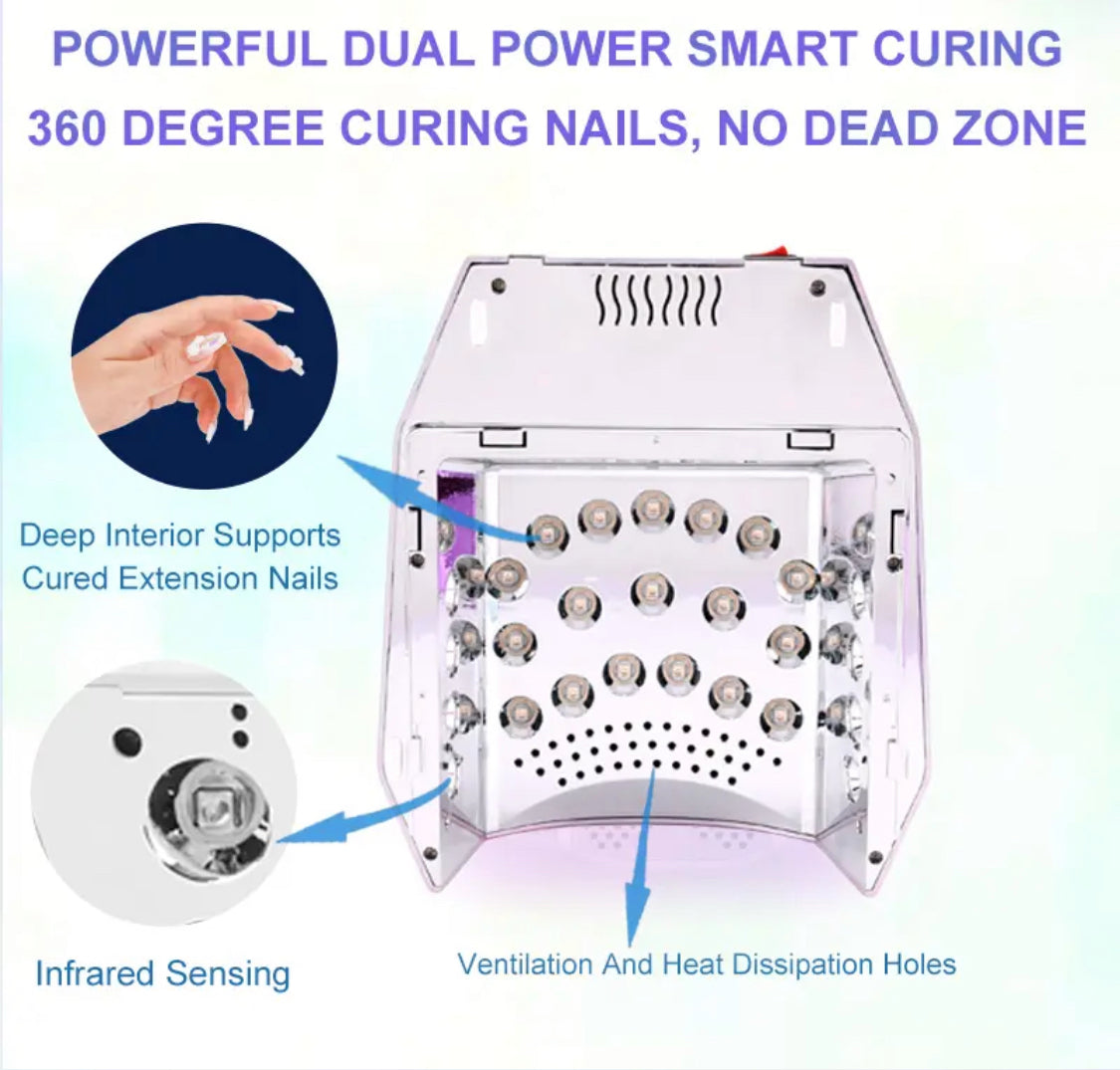 POWERFUL DUAL POWER SMART CURING
360 DEGREE CURING NAILS, NO DEAD ZONE

Deep Interior Supports Cured Extension Nails

Infrared Sensing

Ventilation And Heat Dissipation Holes